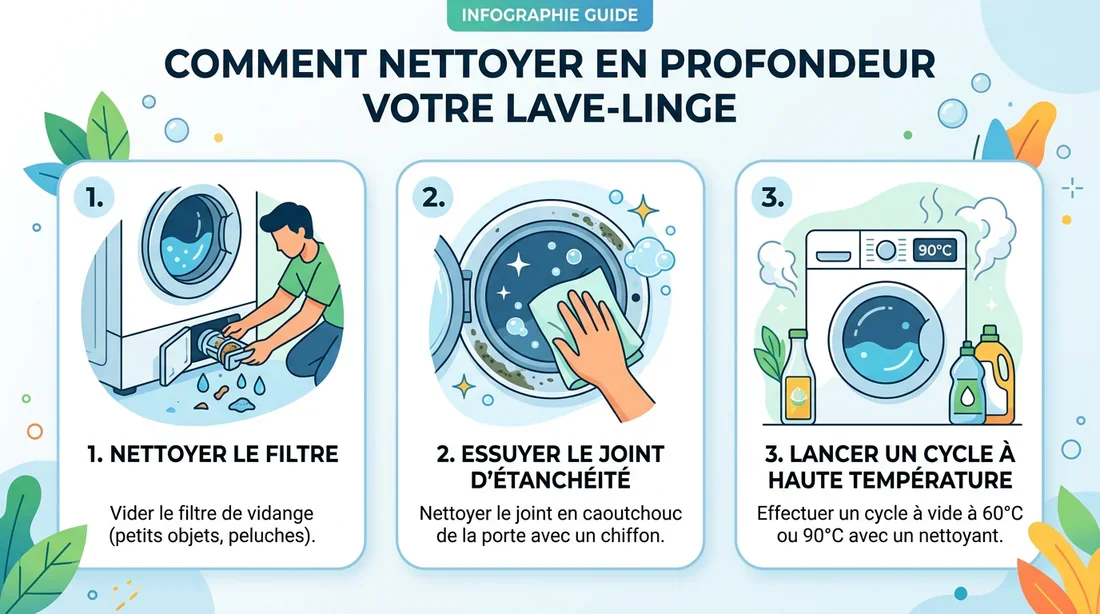 INFOGRAPHIE GUIDE

COMMENT NETTOYER EN PROFONDEUR VOTRE LAVE-LINGE

1.

1. NETTOYER LE FILTRE

Vider le filtre de vidange (petits objets, peluches).

2.

2. ESSUYER LE JOINT D'ÉTANCHÉITÉ

Nettoyer le joint en caoutchouc de la porte avec un chiffon.

3.

90°C

3. LANCER UN CYCLE À HAUTE TEMPÉRATURE

Effectuer un cycle à vide à 60°C ou 90°C avec un nettoyant.