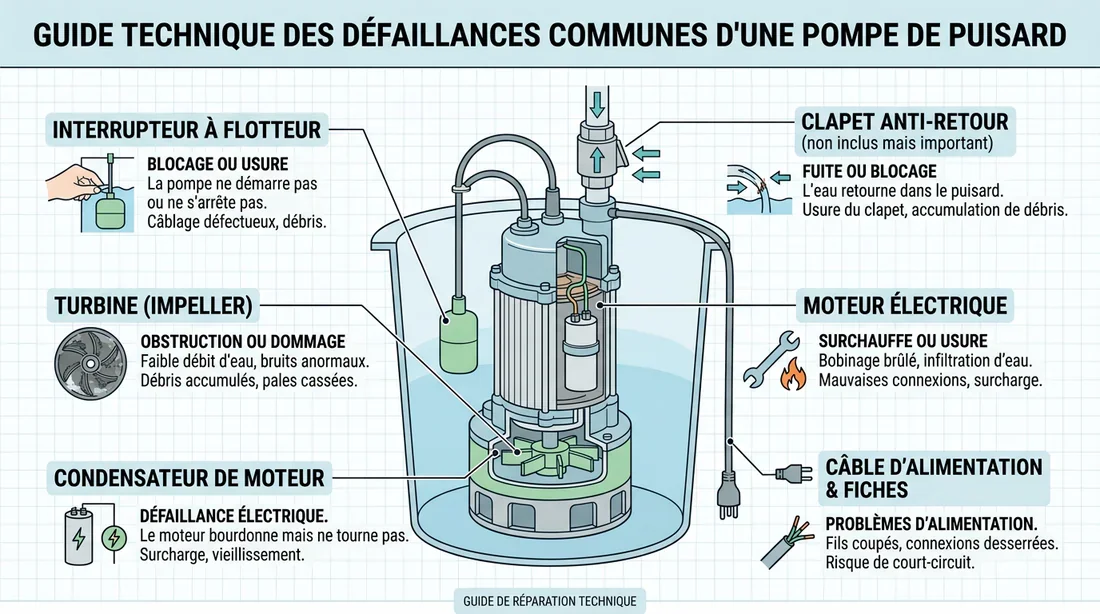 GUIDE TECHNIQUE DES DÉFAILLANCES COMMUNES D'UNE POMPE DE PUISARD

INTERRUPTEUR À FLOTTEUR

BLOCAGE OU USURE
La pompe ne démarre pas ou ne s'arrête pas.
Câblage défectueux, débris.

TURBINE (IMPELLER)

OBSTRUCTION OU DOMMAGE
Faible débit d'eau, bruits anormaux.
Débris accumulés, pales cassées.

CONDENSATEUR DE MOTEUR

DÉFAILLANCE ÉLECTRIQUE.
Le moteur bourdonne mais ne tourne pas.
Surcharge, vieillissement.

CLAPET ANTI-RETOUR
(non inclus mais important)

FUITE OU BLOCAGE
L'eau retourne dans le puisard.
Usure du clapet, accumulation de débris.

MOTEUR ÉLECTRIQUE

SURCHAUFFE OU USURE
Bobinage brûlé, infiltration d'eau.
Mauvaises connexions, surcharge.

CÂBLE D'ALIMENTATION & FICHES

PROBLÈMES D'ALIMENTATION.
Fils coupés, connexions desserrées.
Risque de court-circuit.

GUIDE DE RÉPARATION TECHNIQUE