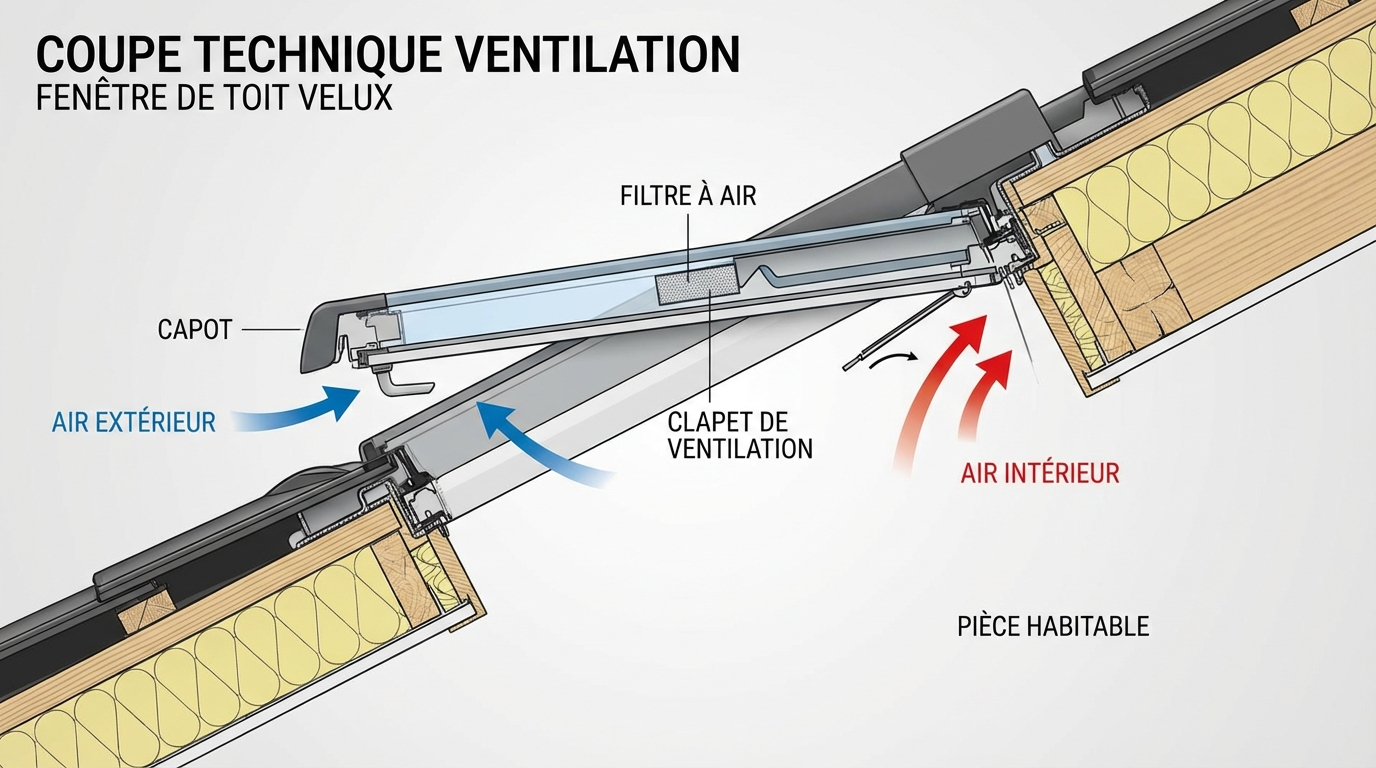 COUPE TECHNIQUE VENTILATION
FENÊTRE DE TOIT VELUX

FILTRE À AIR

CAPOT

AIR EXTÉRIEUR

CLAPET DE VENTILATION

AIR INTÉRIEUR

PIÈCE HABITABLE